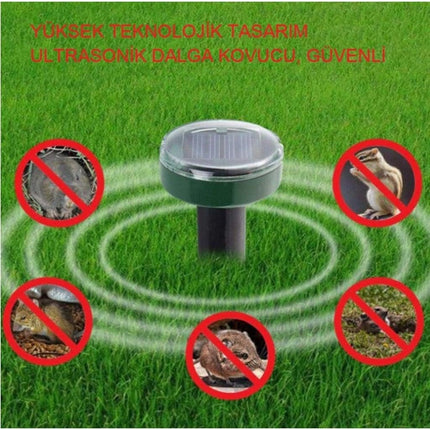 YÜKSEK TEKNOLOJİK TASARIM
ULTRASONİK DALGA KOVUCU, GÜVENLİ